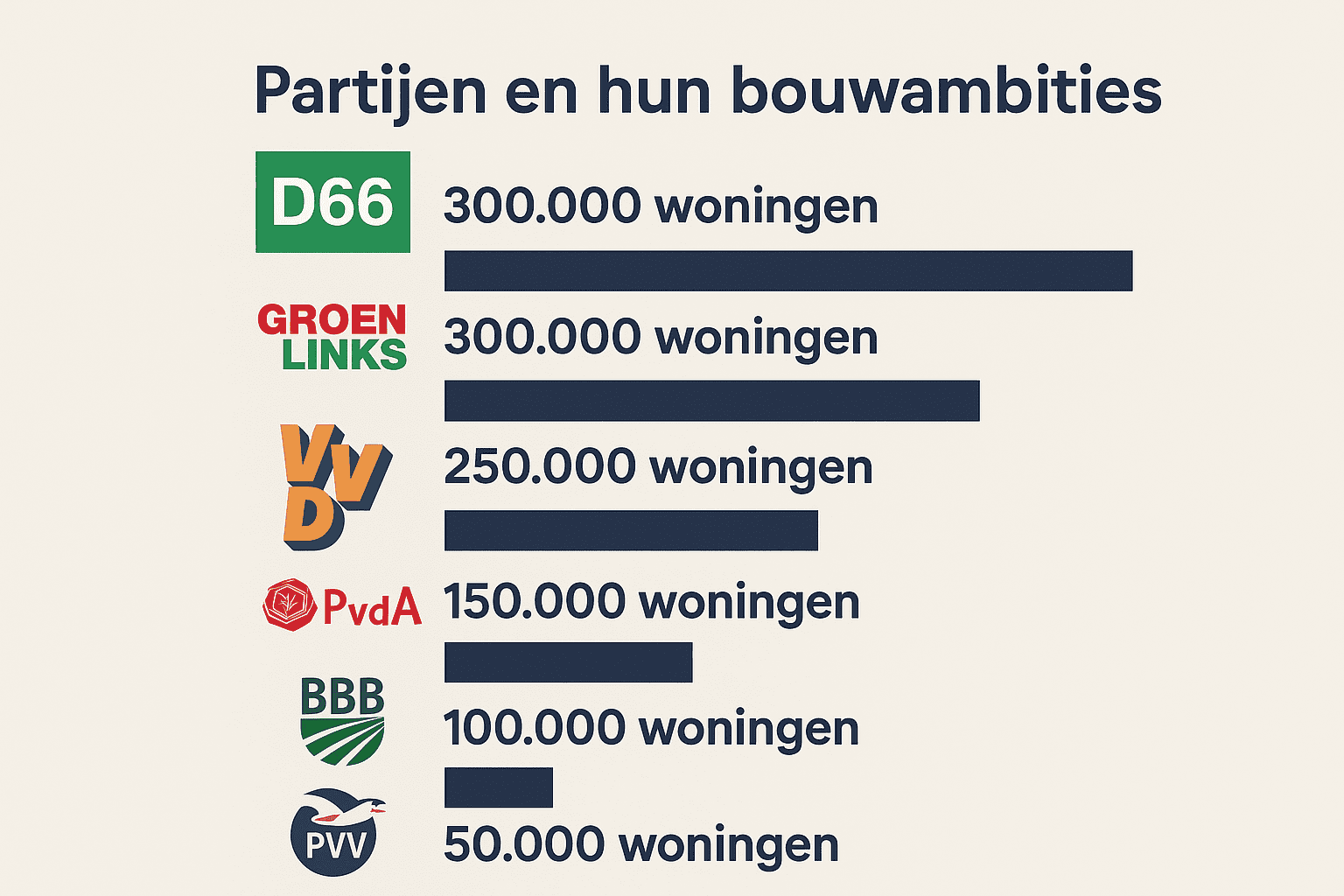 Partijen en hun bouwambities

D66
300.000 woningen

GROEN LINKS
300.000 woningen

VVD
250.000 woningen

PvdA
150.000 woningen

BBB
100.000 woningen

PVV
50.000 woningen